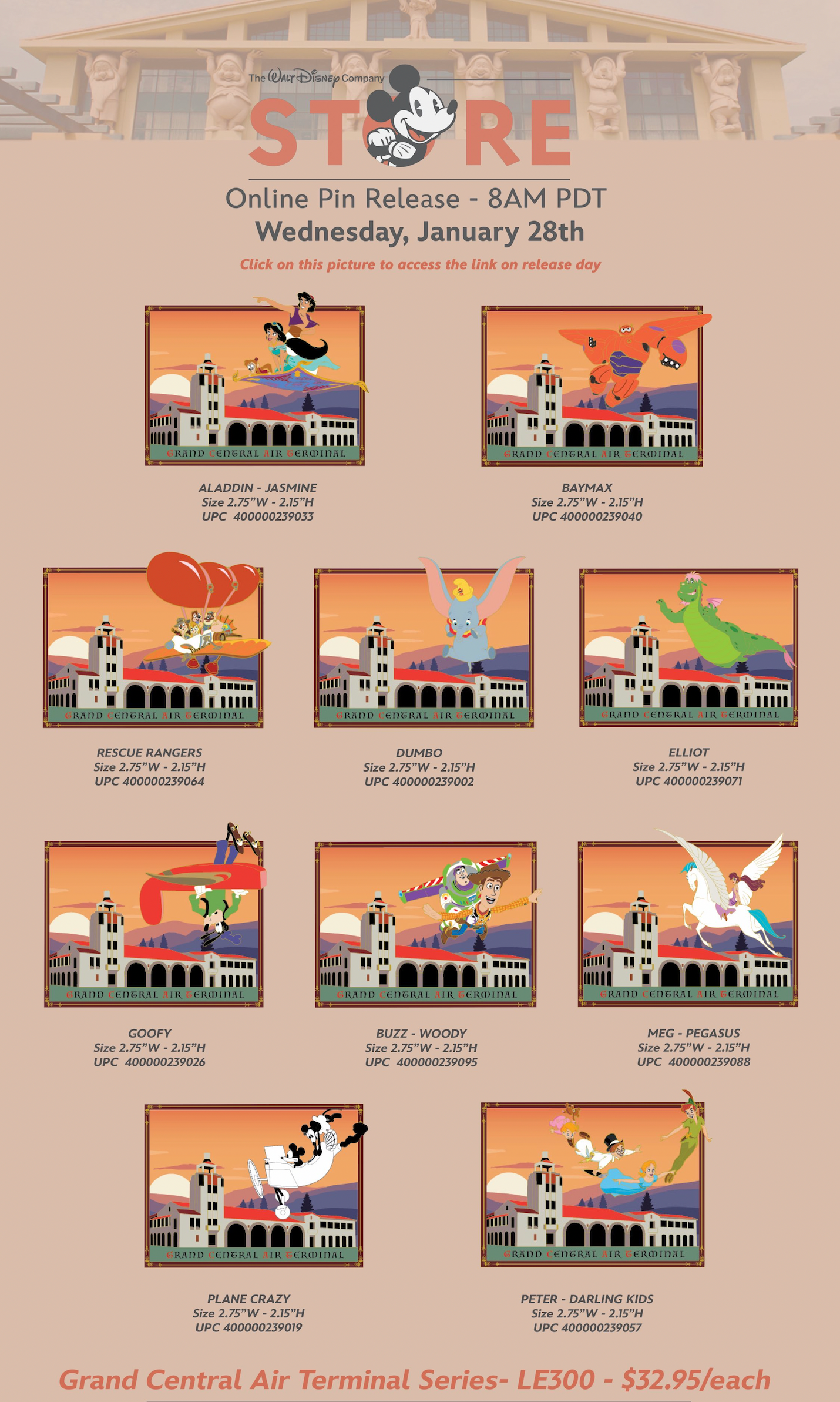 The Walt Disney Company
STORE

Online Pin Release - 8AM PDT
Wednesday, January 28th
Click on this picture to access the link on release day

GRAND CENTRAL AIR TERMINAL
ALADDIN - JASMINE
Size 2.75"W - 2.15"H
UPC 400000239033

GRAND CENTRAL AIR TERMINAL
BAYMAX
Size 2.75"W - 2.15"H
UPC 400000239040

GRAND CENTRAL AIR TERMINAL
RESCUE RANGERS
Size 2.75"W - 2.15"H
UPC 400000239064

GRAND CENTRAL AIR TERMINAL
DUMBO
Size 2.75"W - 2.15"H
UPC 400000239002

GRAND CENTRAL AIR TERMINAL
ELLIOT
Size 2.75"W - 2.15"H
UPC 400000239071

GRAND CENTRAL AIR TERMINAL
GOOFY
Size 2.75"W - 2.15"H
UPC 400000239026

GRAND CENTRAL AIR TERMINAL
BUZZ - WOODY
Size 2.75"W - 2.15"H
UPC 400000239095

GRAND CENTRAL AIR TERMINAL
MEG - PEGASUS
Size 2.75"W - 2.15"H
UPC 400000239088

GRAND CENTRAL AIR TERMINAL
PLANE CRAZY
Size 2.75"W - 2.15"H
UPC 400000239019

GRAND CENTRAL AIR TERMINAL
PETER - DARLING KIDS
Size 2.75"W - 2.15"H
UPC 400000239057

Grand Central Air Terminal Series- LE300 - $32.95/each